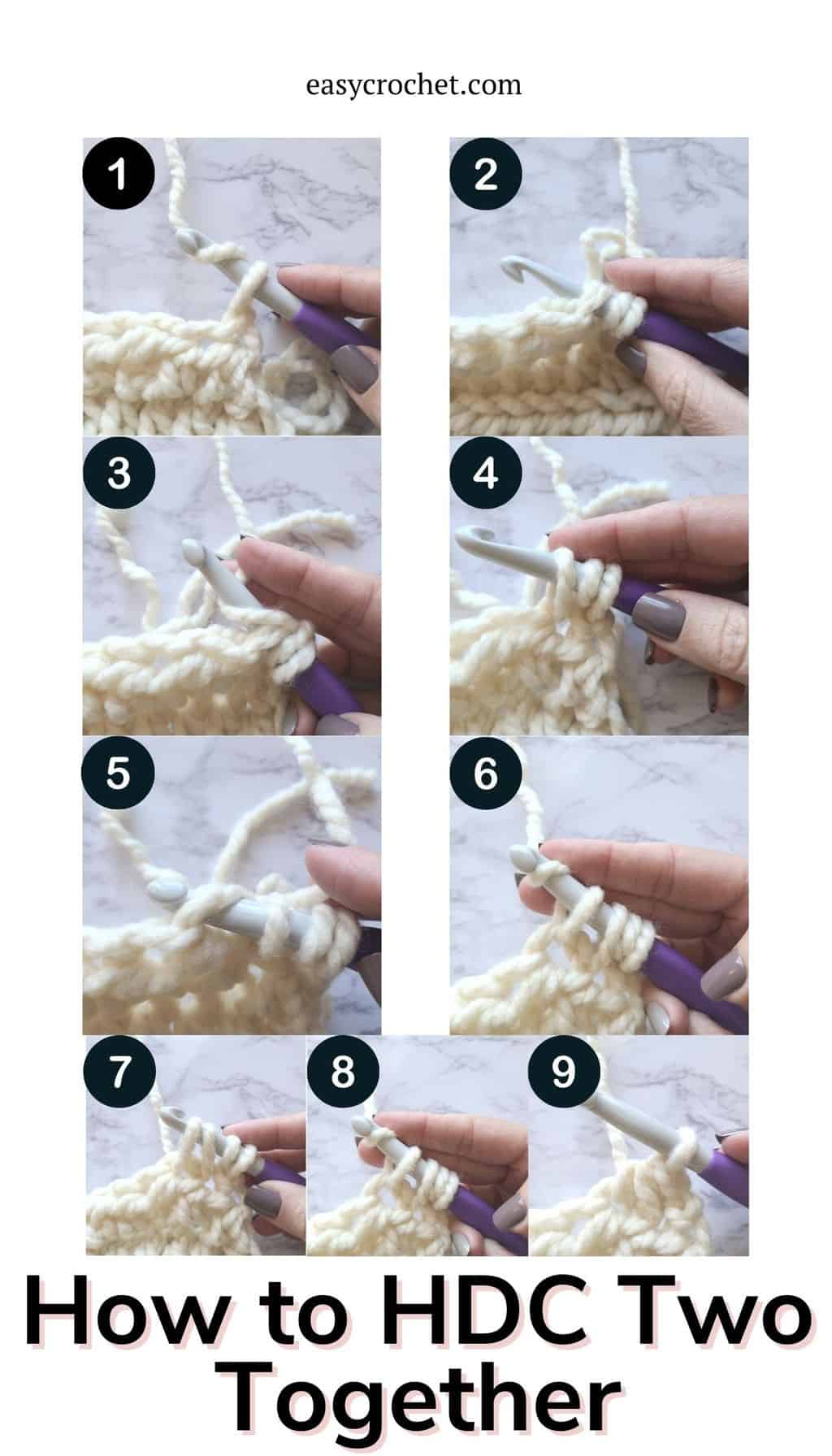 easycrochet.com

1

2

3

4

5

6

7

8

9

How to HDC Two Together